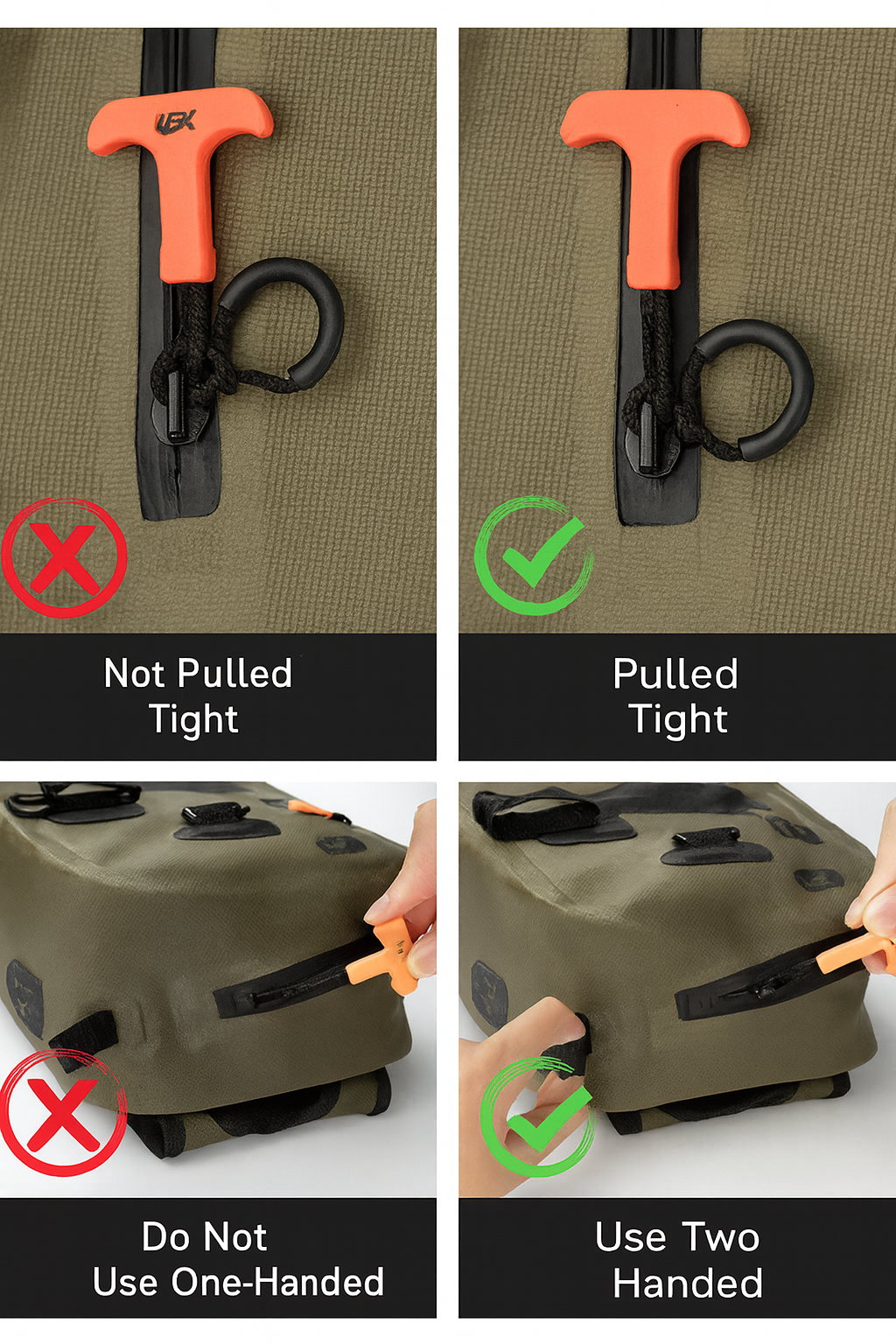 UBK

Not Pulled Tight

Pulled Tight

Do Not Use One-Handed

Use Two Handed