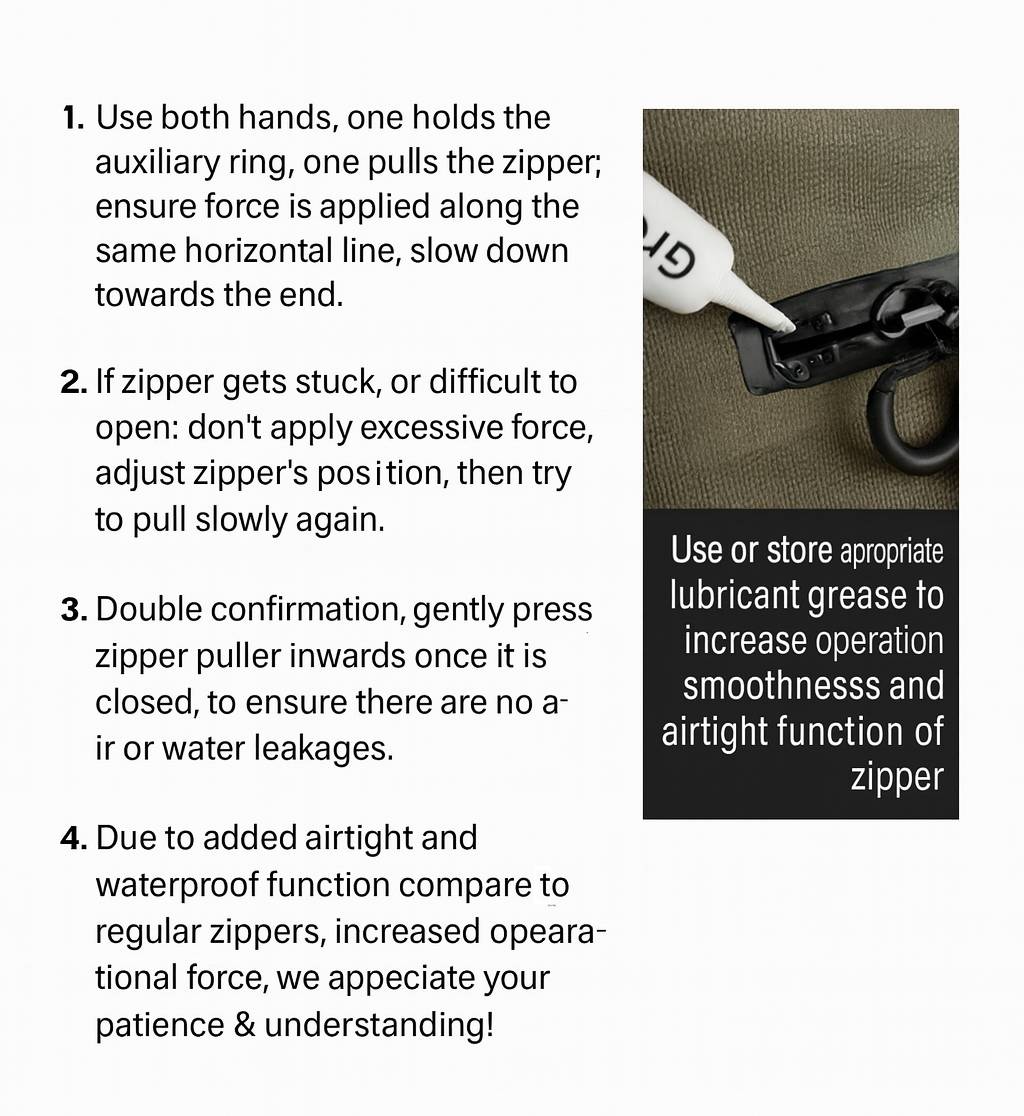 1. Use both hands, one holds the auxiliary ring, one pulls the zipper; ensure force is applied along the same horizontal line, slow down towards the end.

2. If zipper gets stuck, or difficult to open: don't apply excessive force, adjust zipper's position, then try to pull slowly again.

3. Double confirmation, gently press zipper puller inwards once it is closed, to ensure there are no air or water leakages.

4. Due to added airtight and waterproof function compare to regular zippers, increased opearational force, we appeciate your patience & understanding!

GR

Use or store apropriate lubricant grease to increase operation smoothnesss and airtight function of zipper