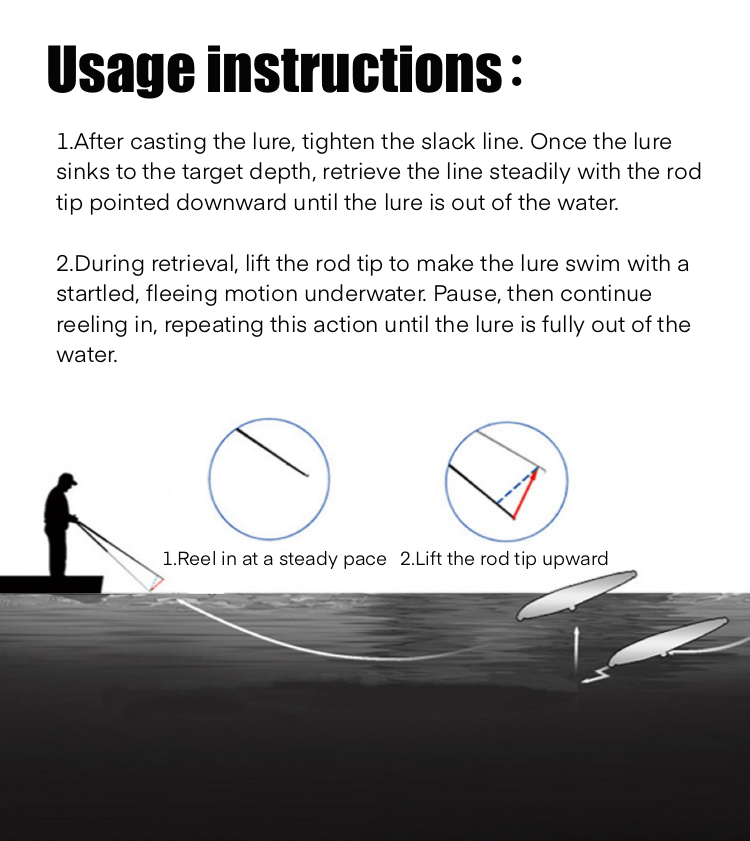 Usage instructions :

1.After casting the lure, tighten the slack line. Once the lure sinks to the target depth, retrieve the line steadily with the rod tip pointed downward until the lure is out of the water.

2.During retrieval, lift the rod tip to make the lure swim with a startled, fleeing motion underwater. Pause, then continue reeling in, repeating this action until the lure is fully out of the water.

1.Reel in at a steady pace

2.Lift the rod tip upward