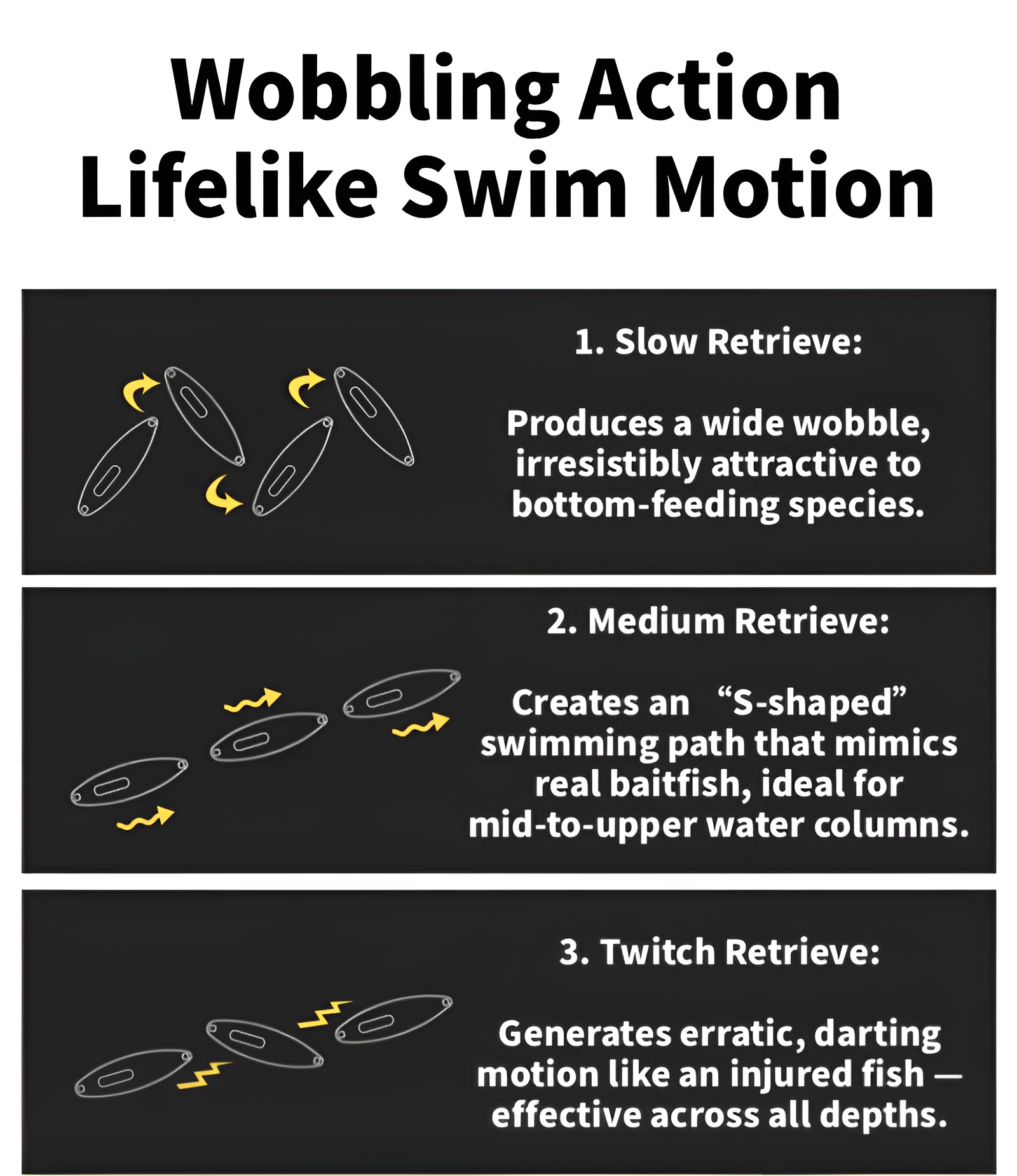 Wobbling Action
Lifelike Swim Motion

1. Slow Retrieve:

Produces a wide wobble, irresistibly attractive to bottom-feeding species.

2. Medium Retrieve:

Creates an “S-shaped” swimming path that mimics real baitfish, ideal for mid-to-upper water columns.

3. Twitch Retrieve:

Generates erratic, darting motion like an injured fish — effective across all depths.